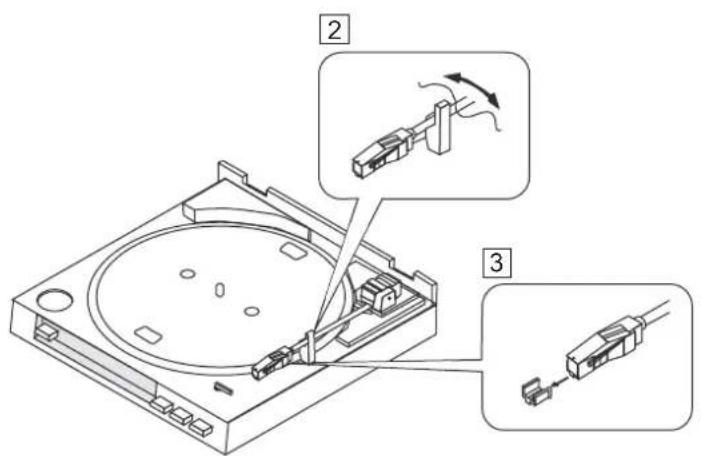 2

3