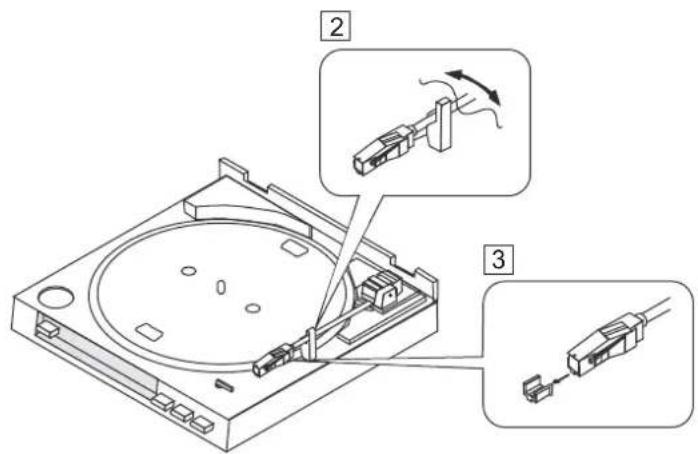 2

3