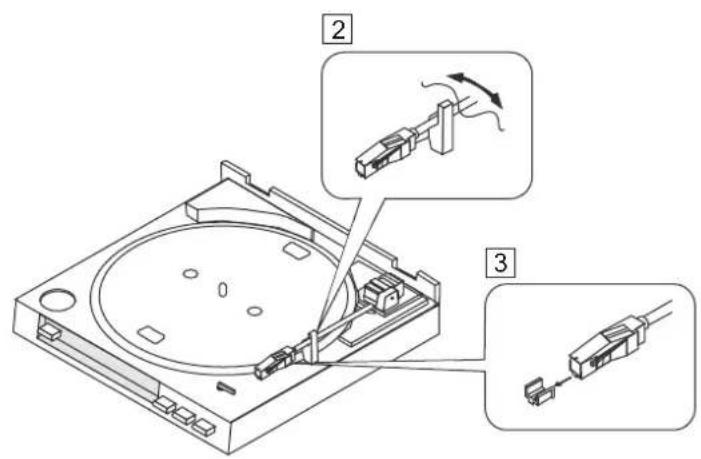 2

3