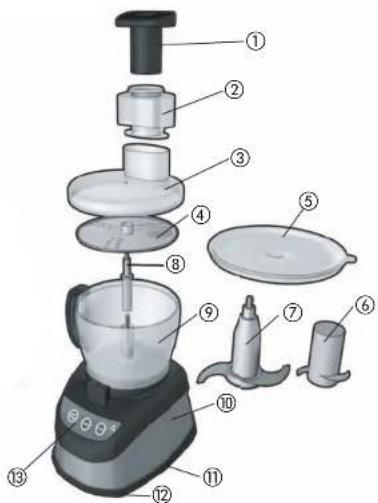 ①
②
③
④
⑤
⑧
⑨
⑦
⑥
⑩
⑬
⑪
⑫