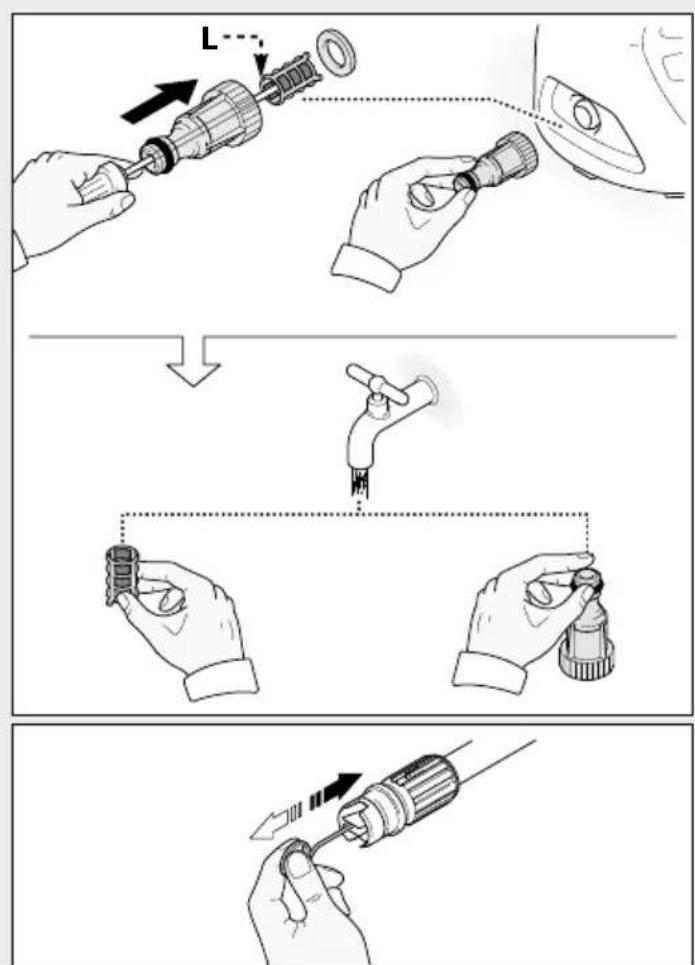 L