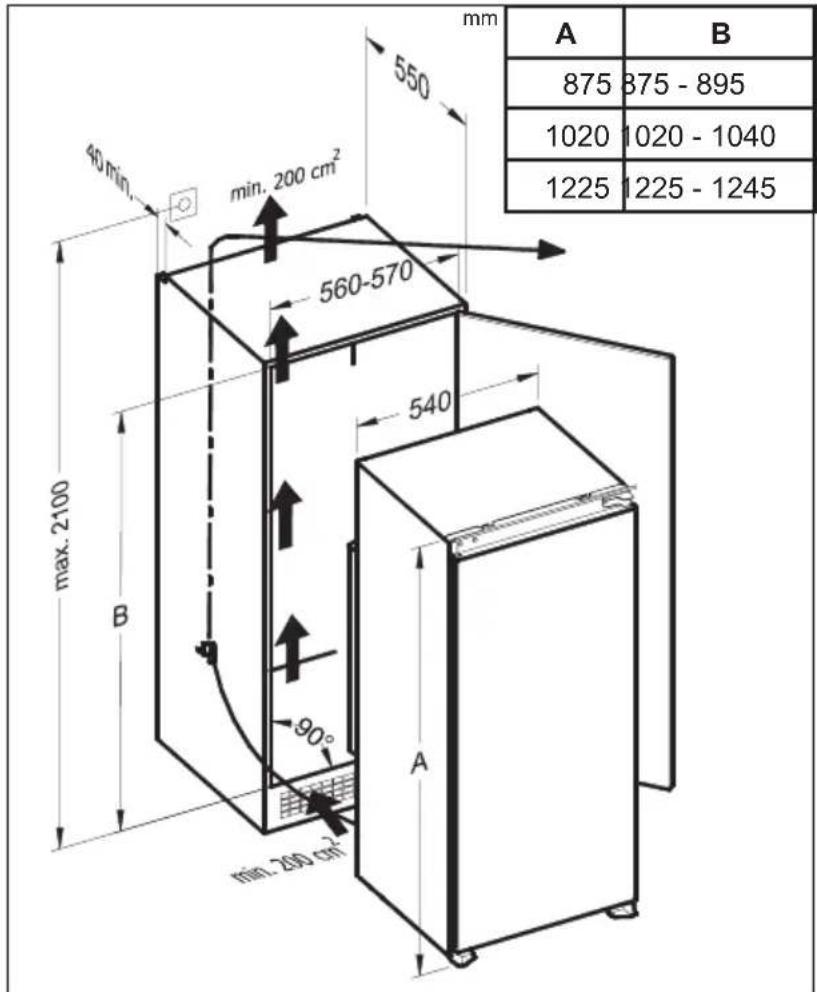 mm

| A | B |
|---|---|
| 875 | 875 - 895 |
| 1020 | 1020 - 1040 |
| 1225 | 1225 - 1245 |

550

40 min.

min. 200 $cm^2$

560-570

540

max. 2100

B

90°

A

min. 200 $cm^2$