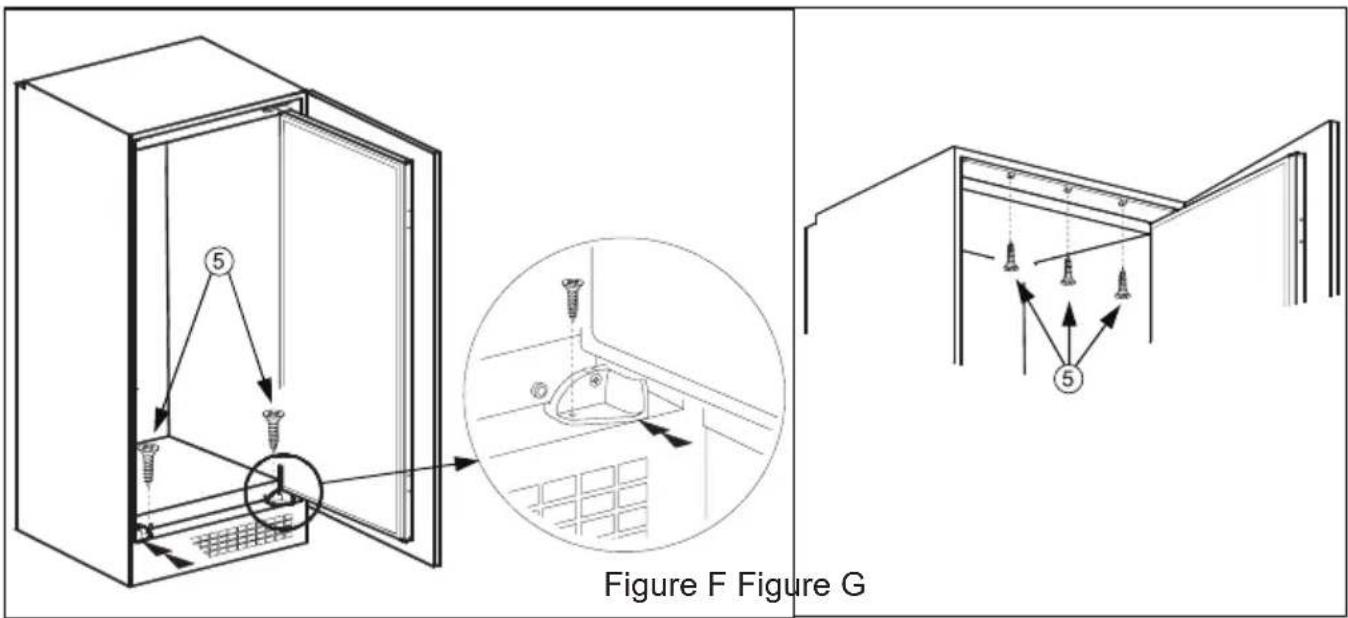 5

5

Figure F Figure G