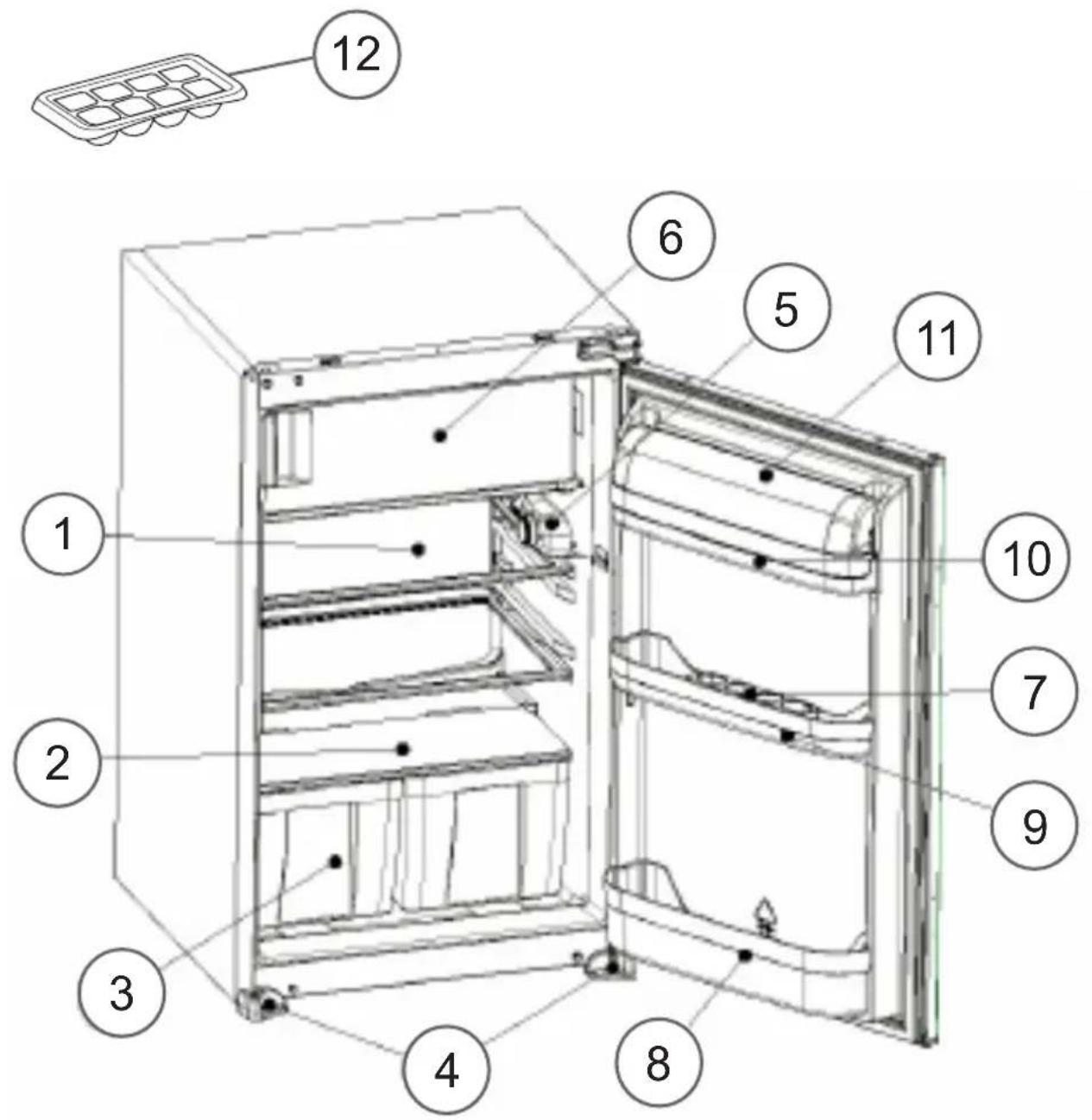 12
6
5
11
1
10
7
2
9
3
4
8