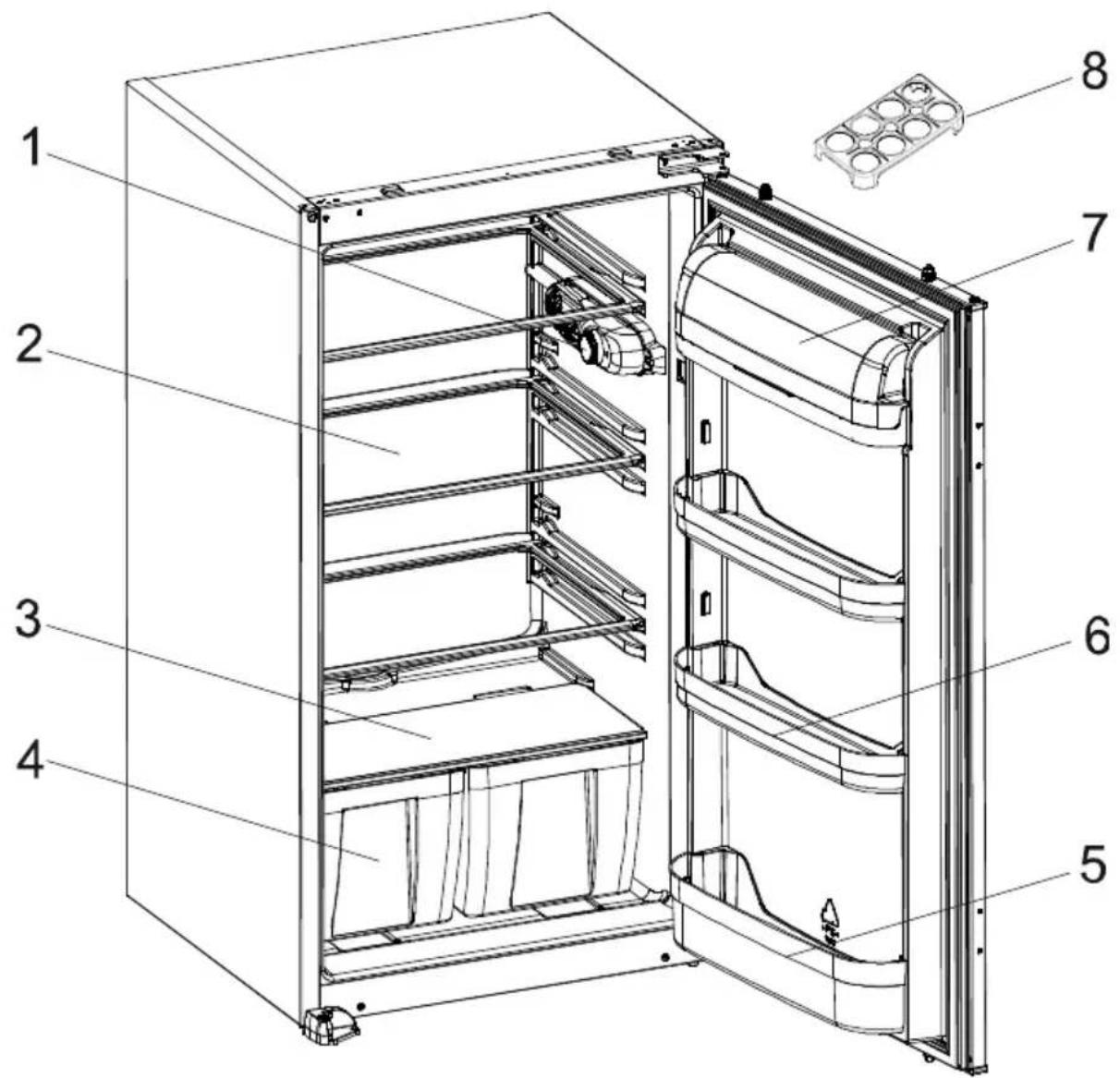 1
2
3
4
8
7
6
5