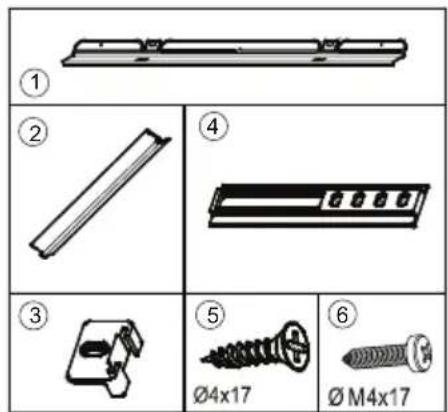 1

2

4

3

5

Ø4x17

6

Ø M4x17