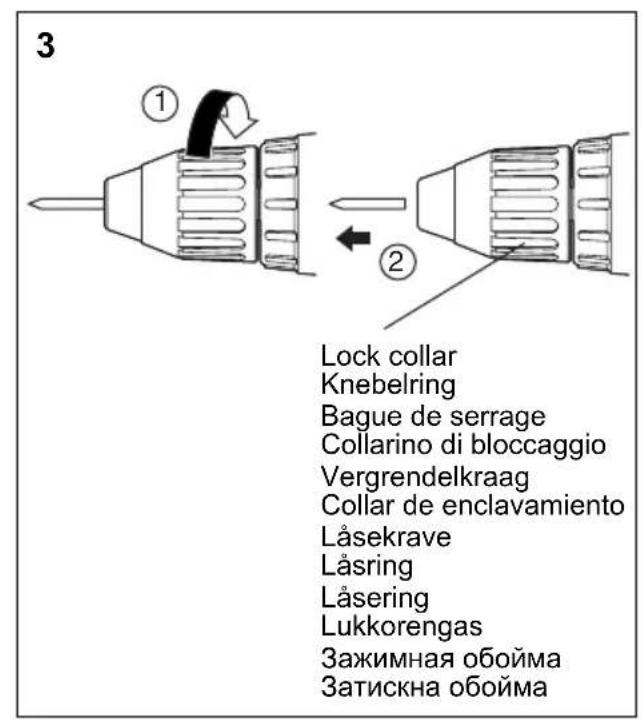 3

1

2

Lock collar
Knebelring
Bague de serrage
Collarino di bloccaggio
Vergrendelkraag
Collar de enclavamiento
Låsekrave
Låsring
Låsering
Lukkorengas
Зажимная обойма
Затискна обойма