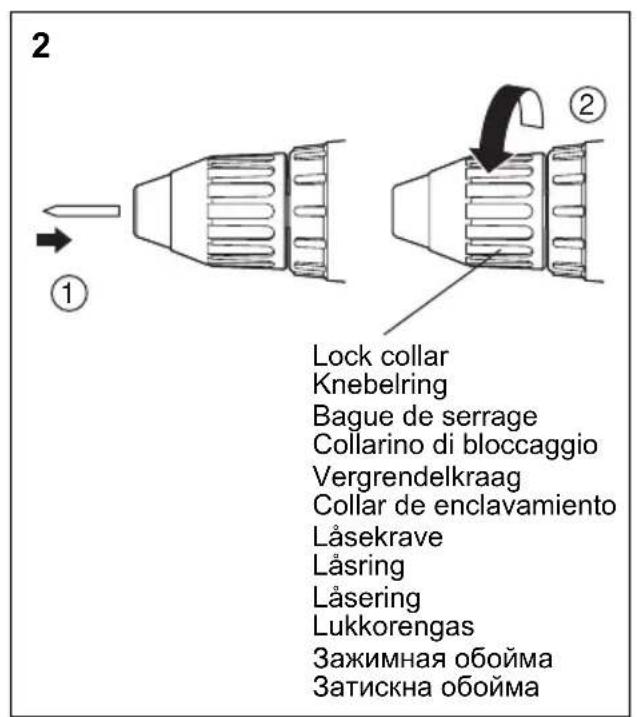 2

②

①

Lock collar
Knebelring
Bague de serrage
Collarino di bloccaggio
Vergrendelkraag
Collar de enclavamiento
Låsekrave
Låsring
Låsering
Lukkorengas
Зажимная обойма
Затискна обойма