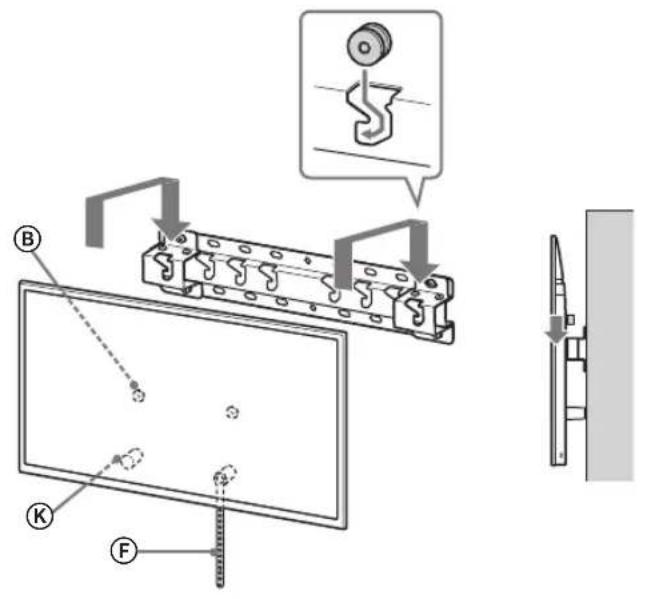 B
K
F