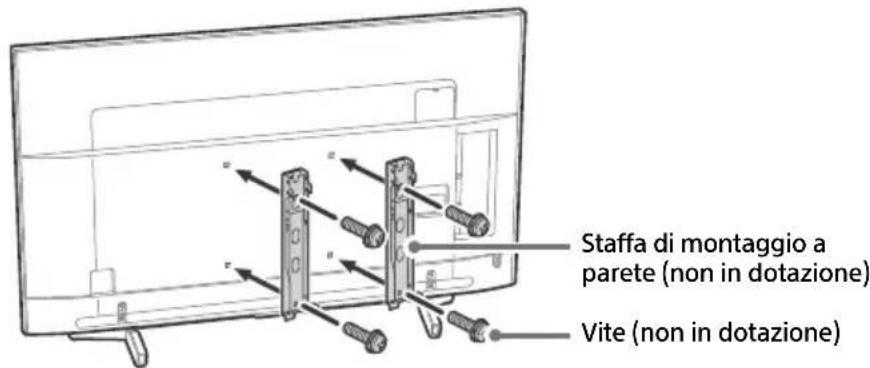 Staffa di montaggio a parete (non in dotazione)

Vite (non in dotazione)