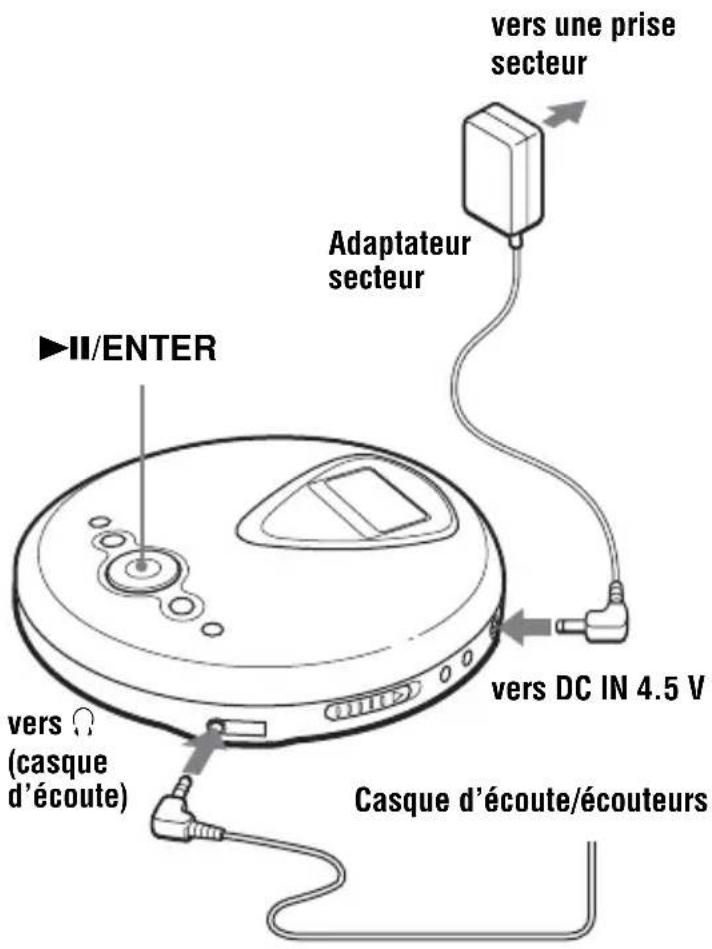 vers une prise secteur

Adaptateur secteur

►II/ENTER

vers DC IN 4.5 V

vers 🎧 (casque d'écoute)

Casque d'écoute/écouteurs