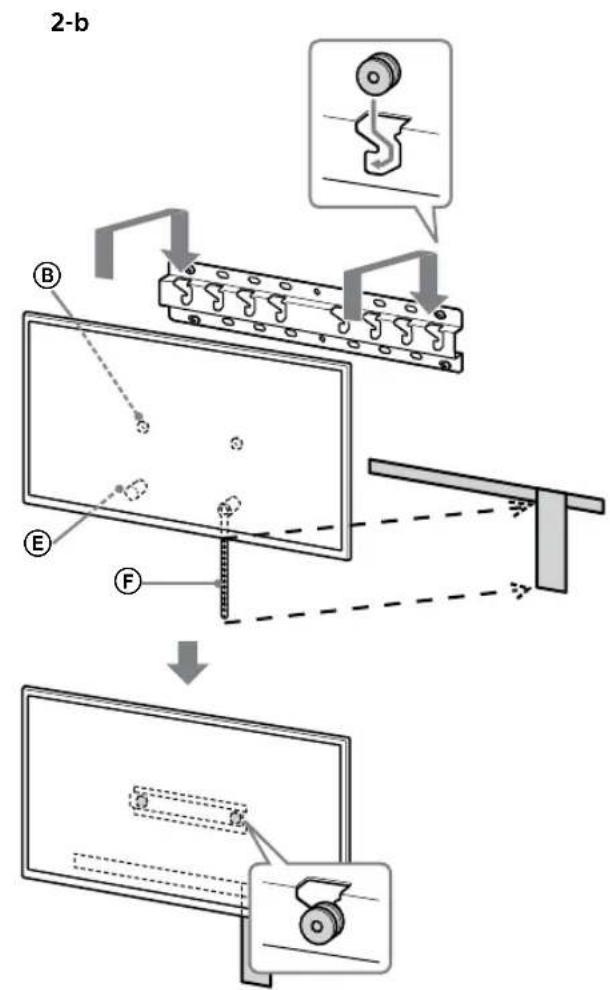 2-b

B

E

F