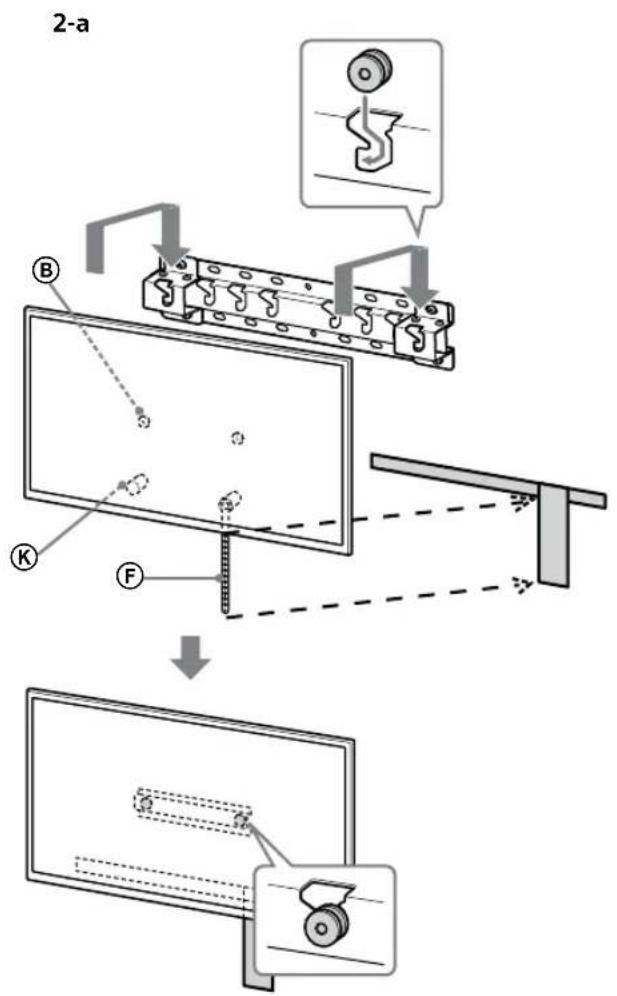 2-a

B

K

F