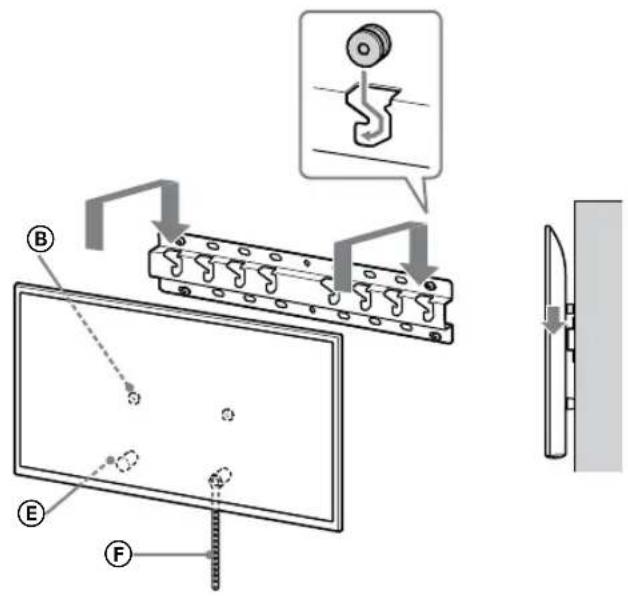 B

E

F