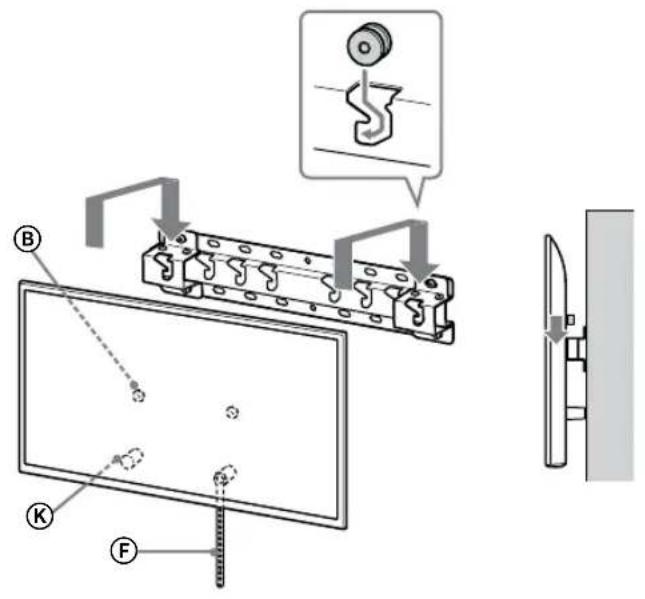 B
K
F