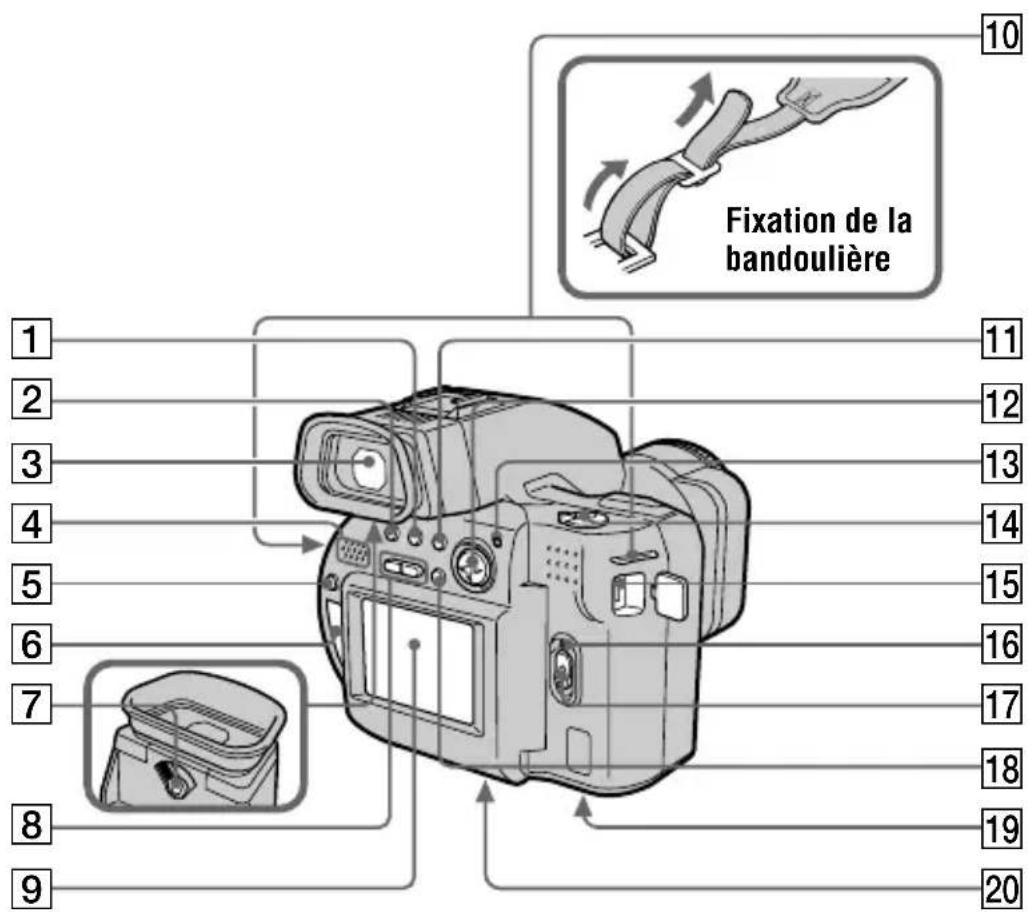 10

Fixation de la bandoulière

1
2
3
4
5
6
7
8
9

11
12
13
14
15
16
17
18
19
20