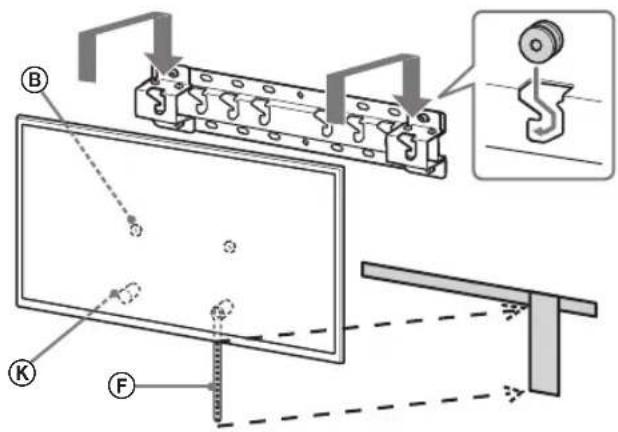 B

K

F