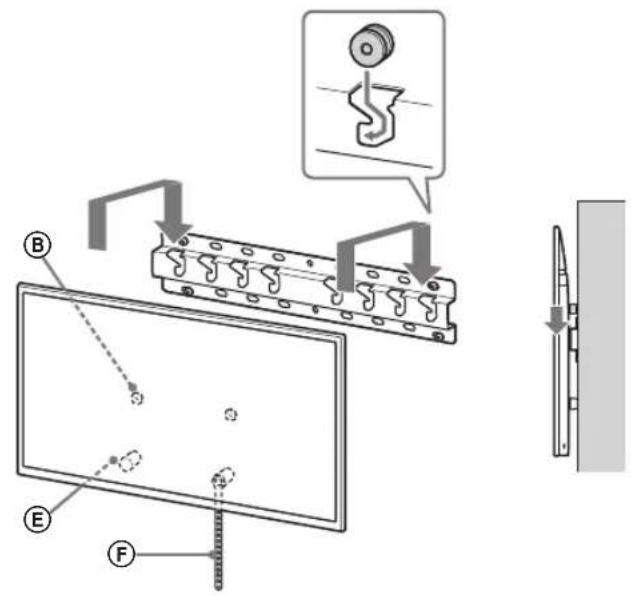 B

E

F