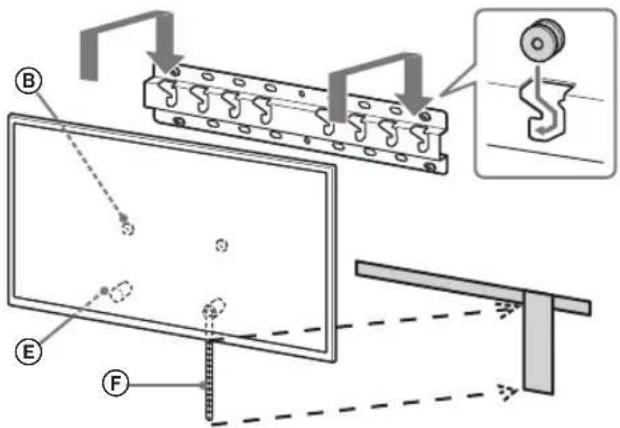 B

E

F