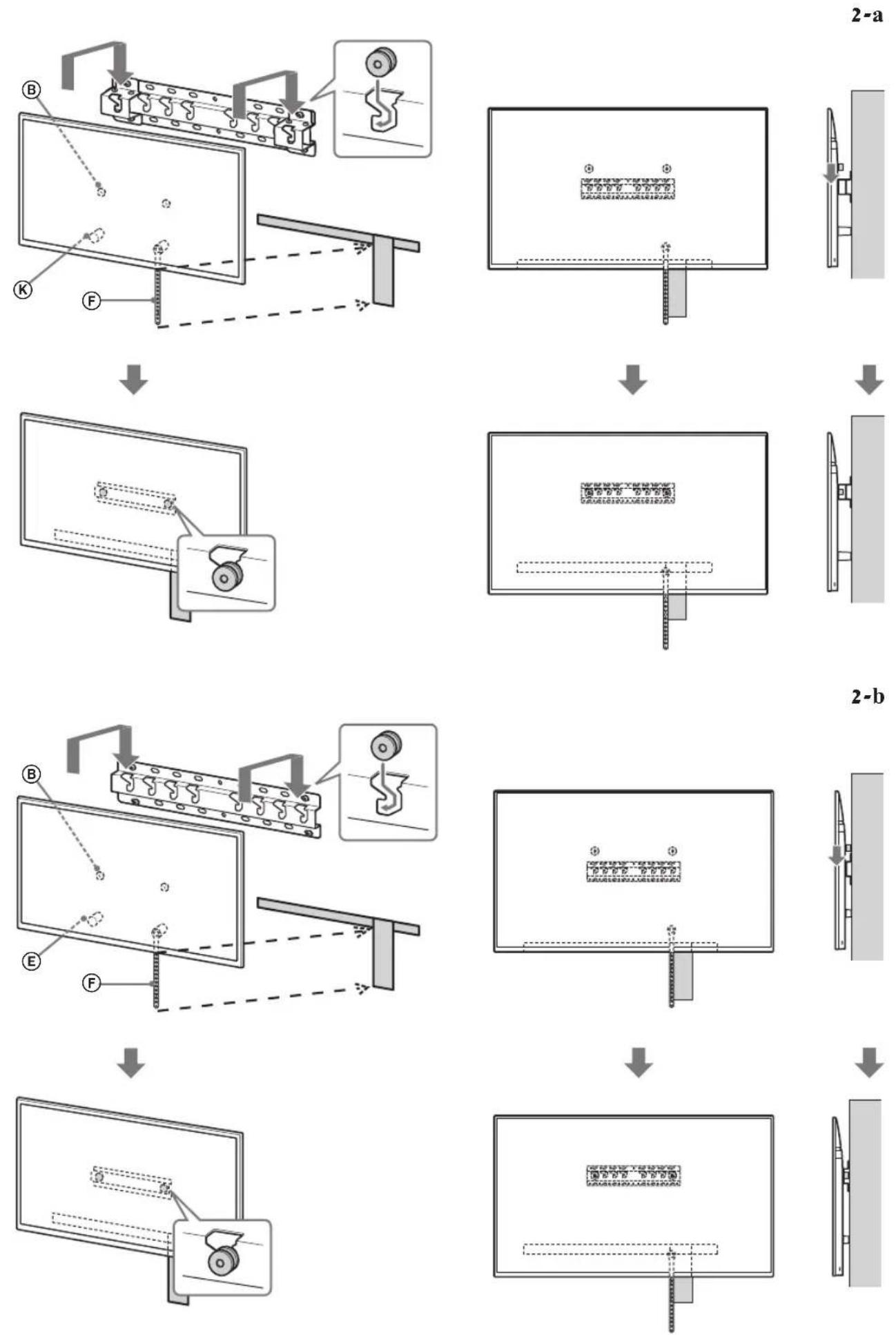 2-a

B

K

F

2-b

B

E

F