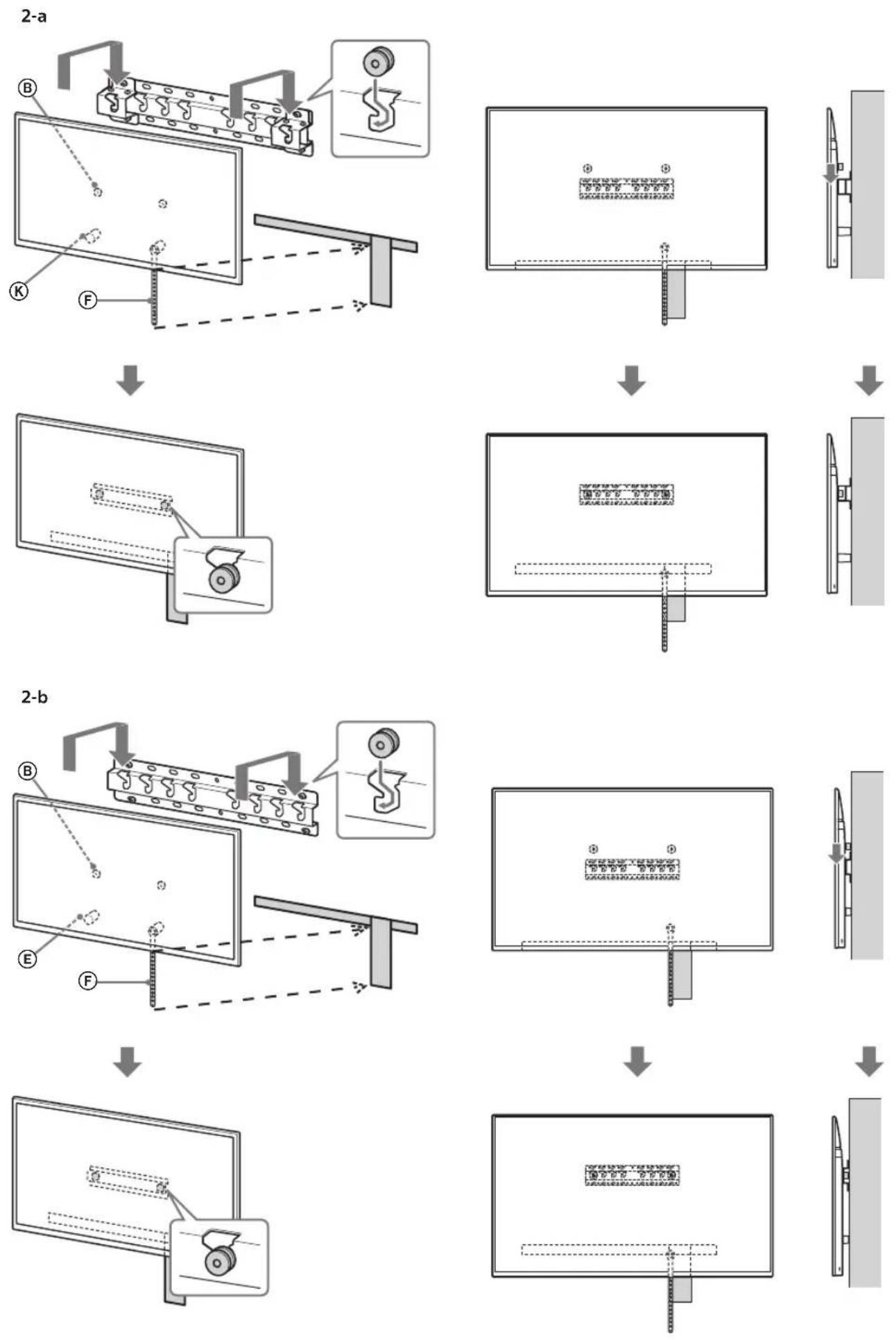 2-a

B

K

F

2-b

B

E

F