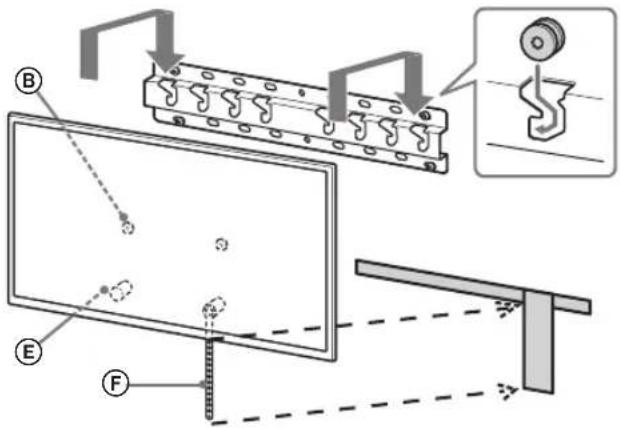 B
E
F