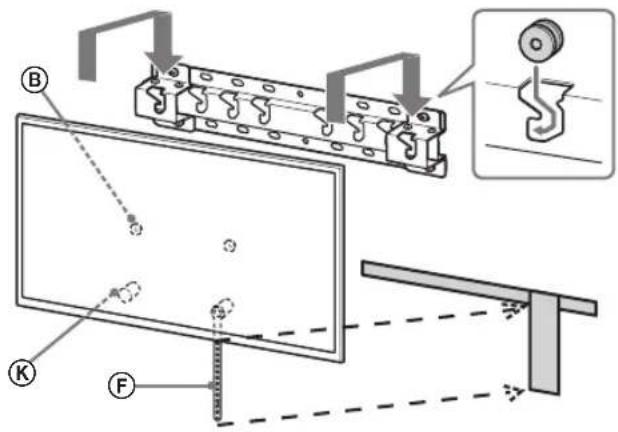 B
K
F