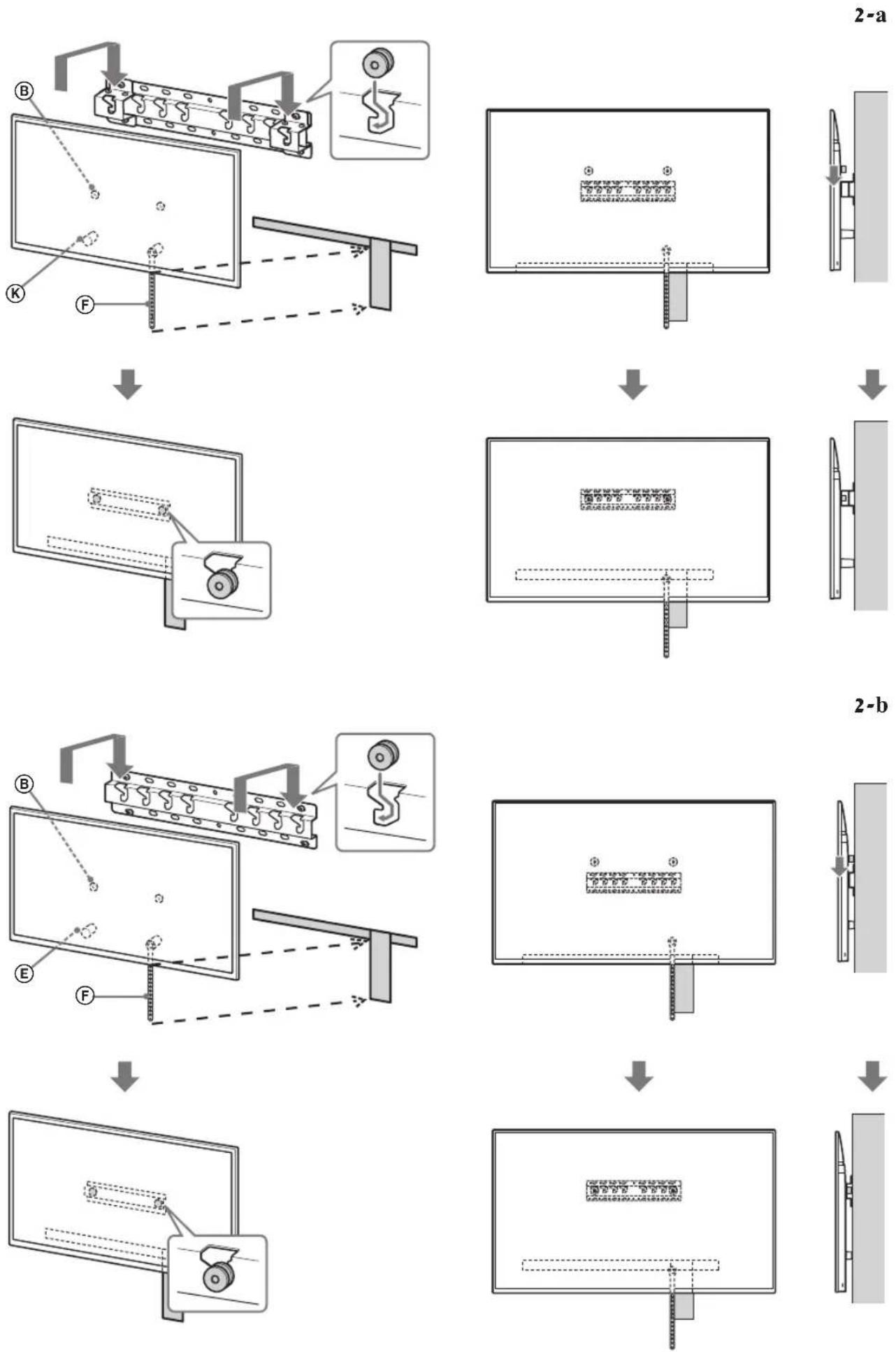 2-a

B

K

F

2-b

B

E

F