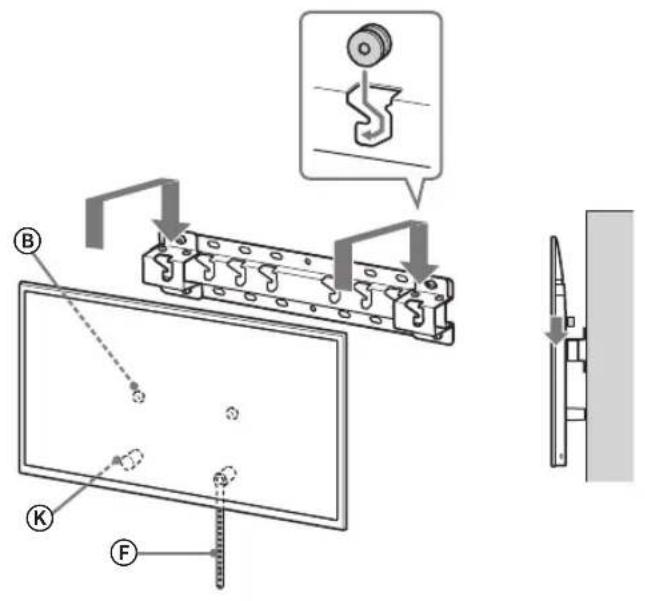 B
K
F