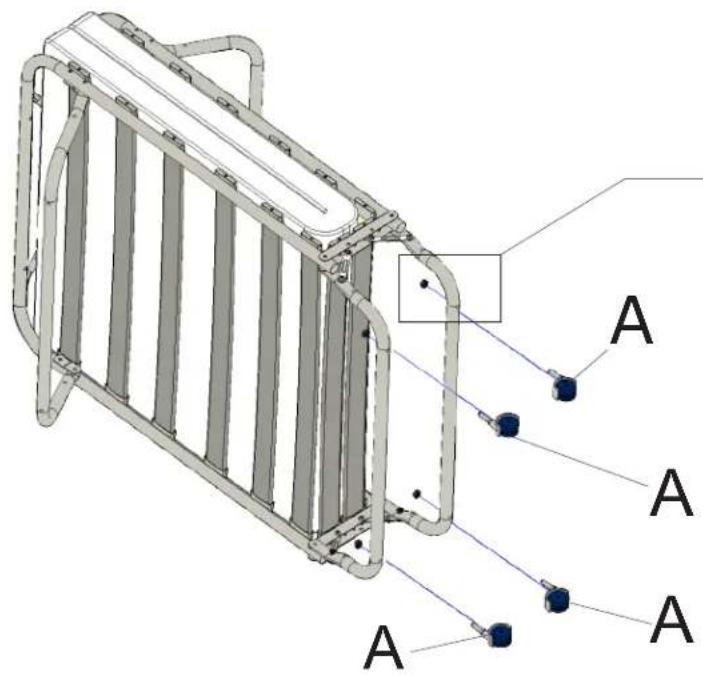 A

A

A

A