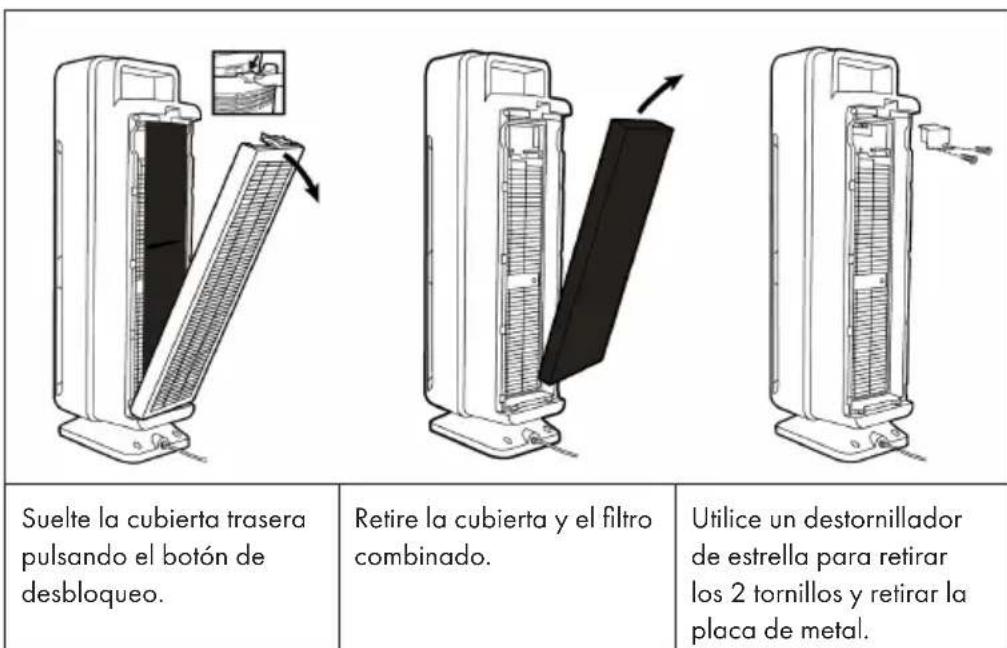 | Suelte la cubierta trasera pulsando el botón de desbloqueo. | Retire la cubierta y el filtro combinado. | Utilice un destornillador de estrella para retirar los 2 tornillos y retirar la placa de metal. |