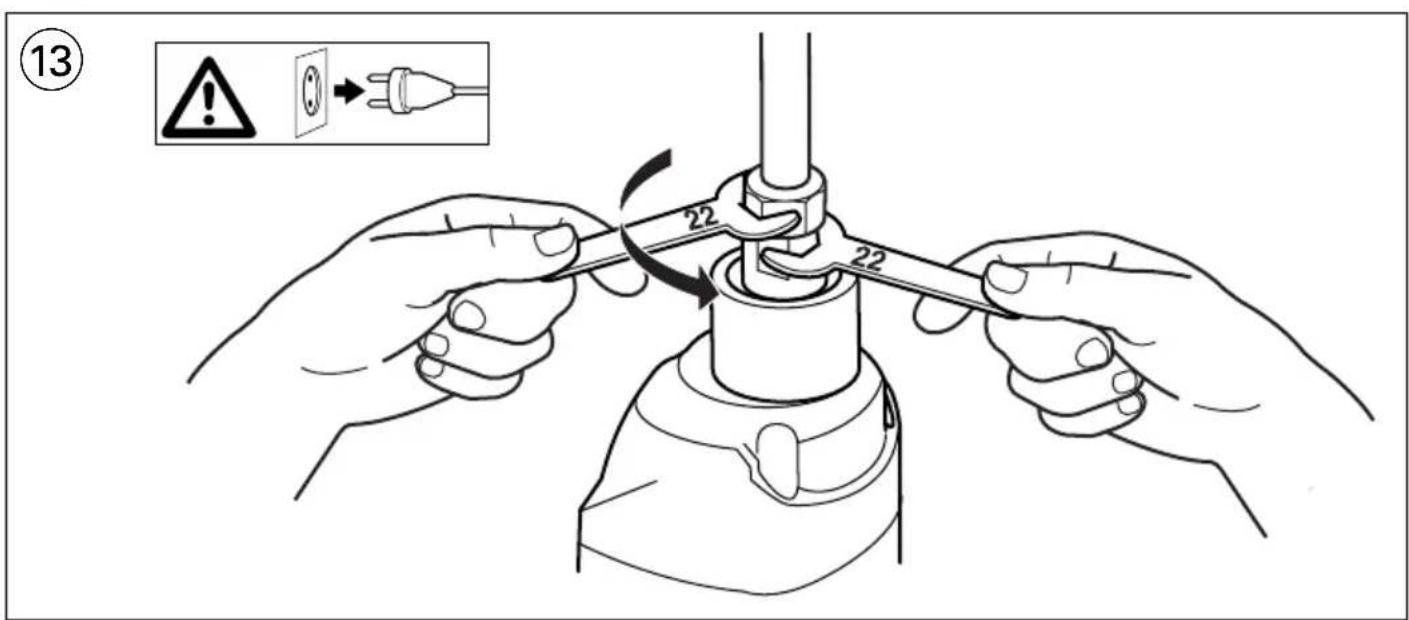 13

22

22