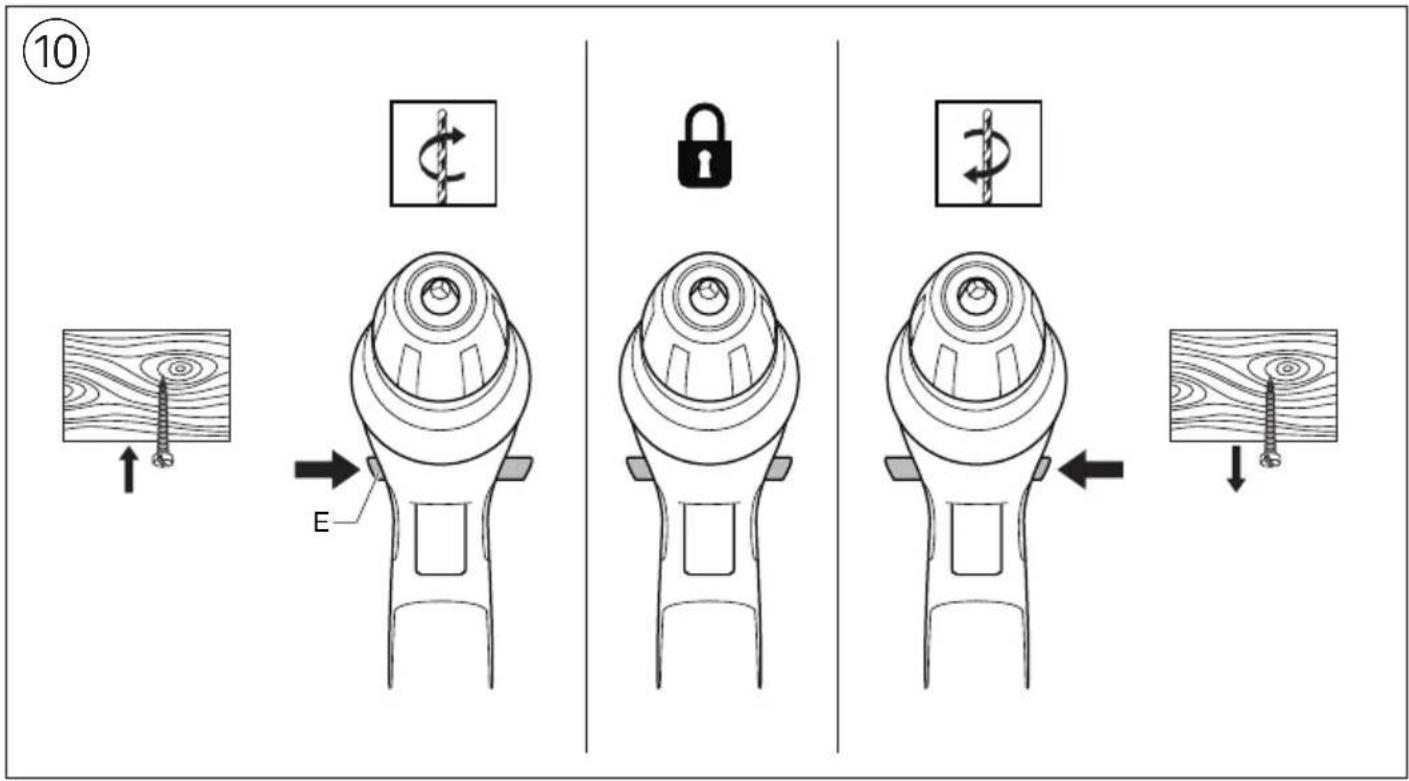 10

E