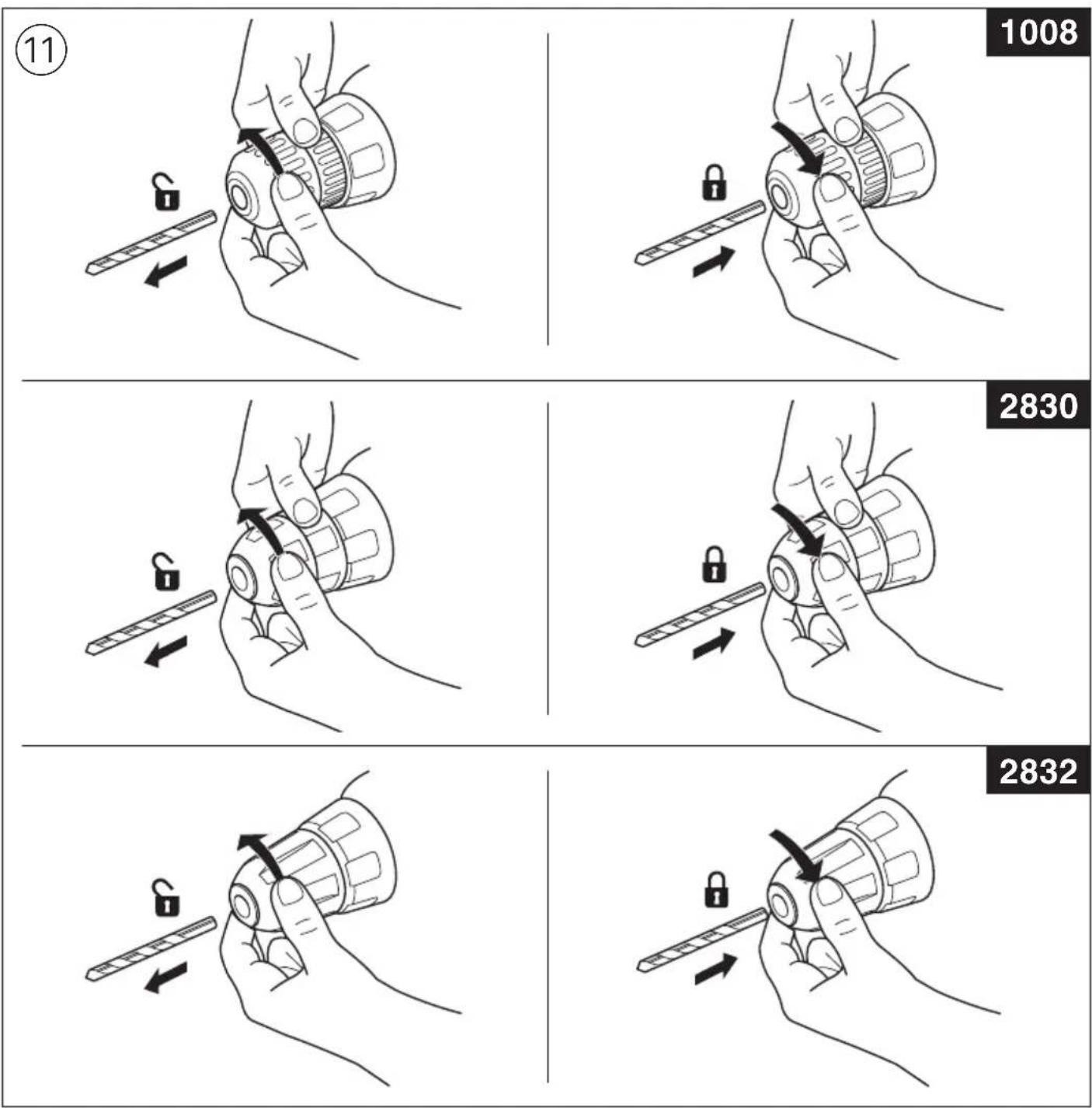 ⑪

1008

2830

2832