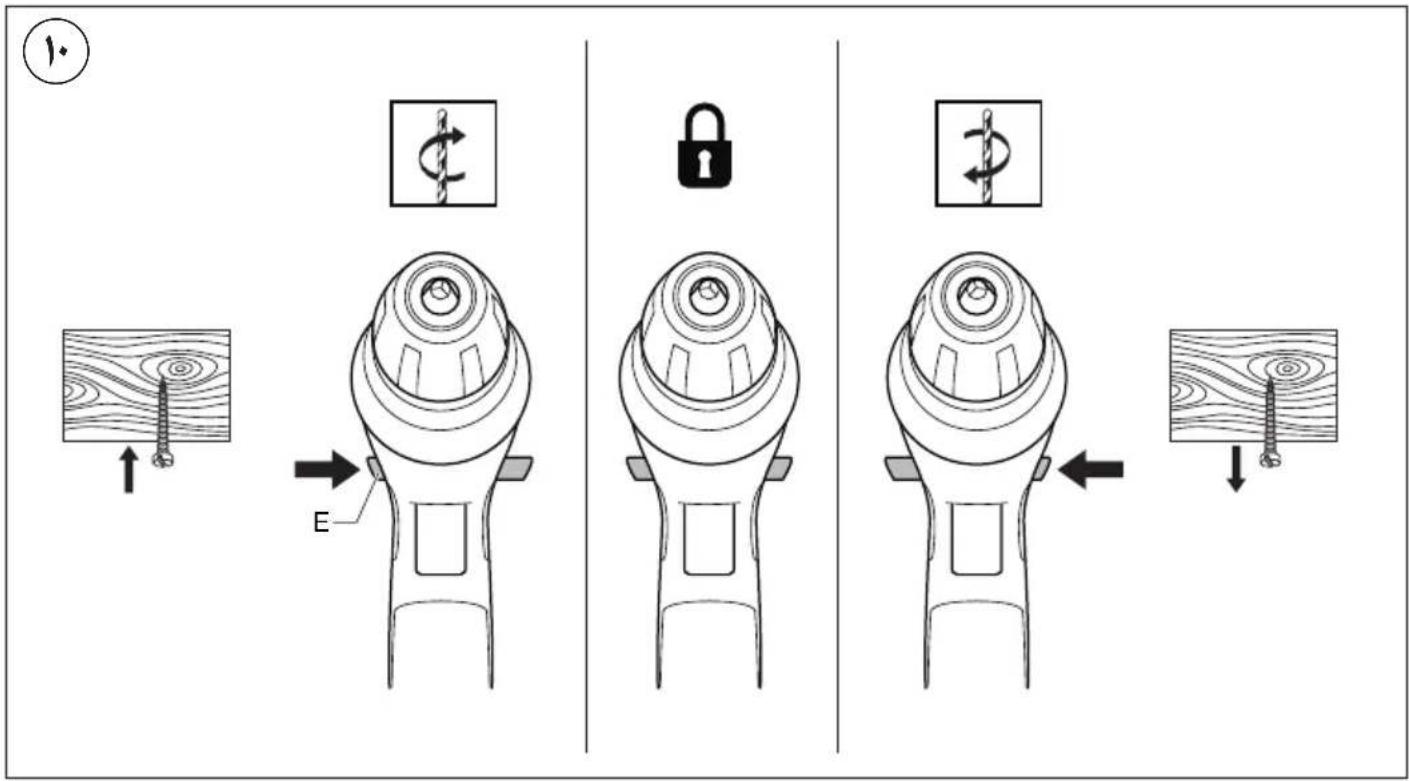 ١٠

E