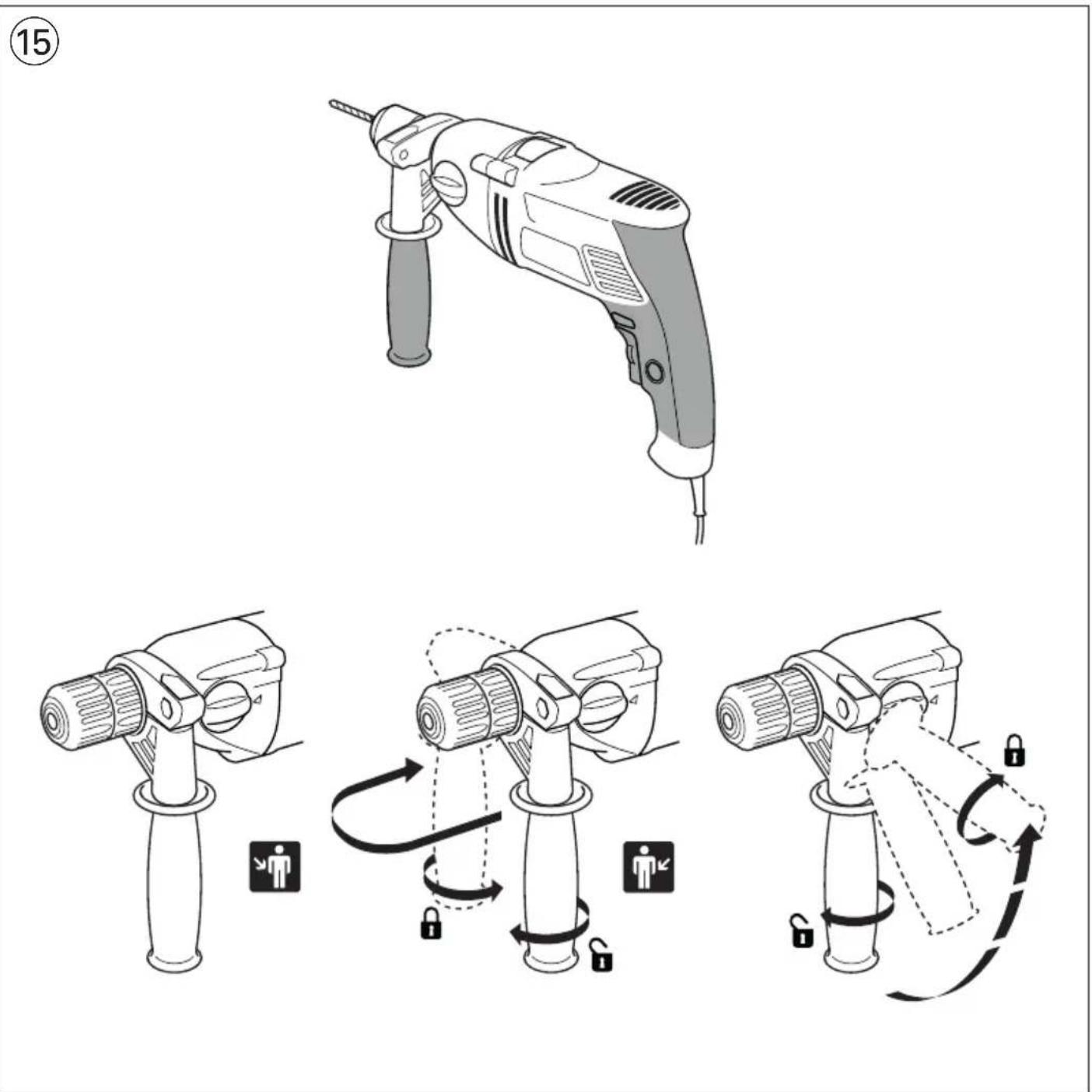 15