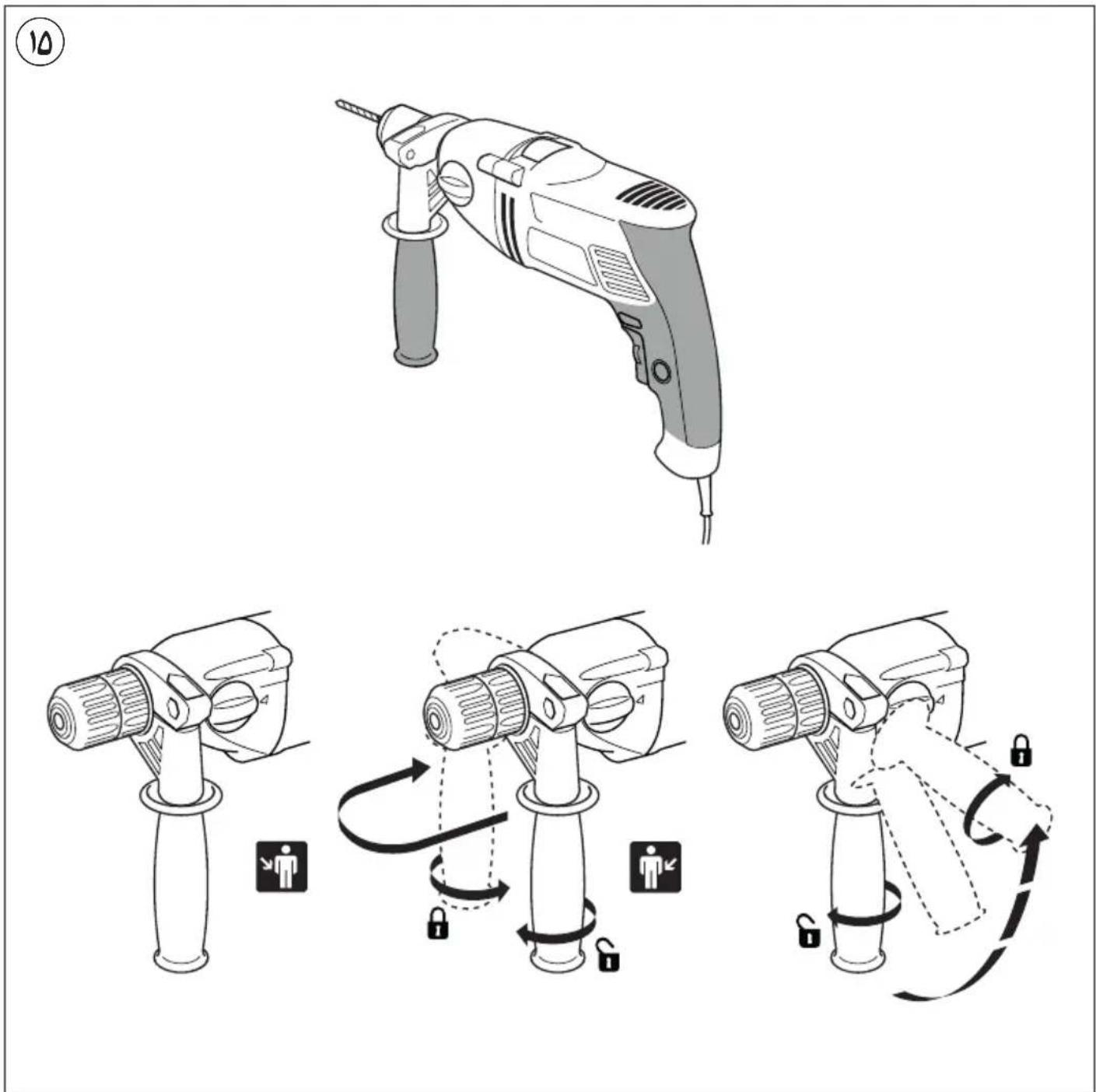 ۱۵