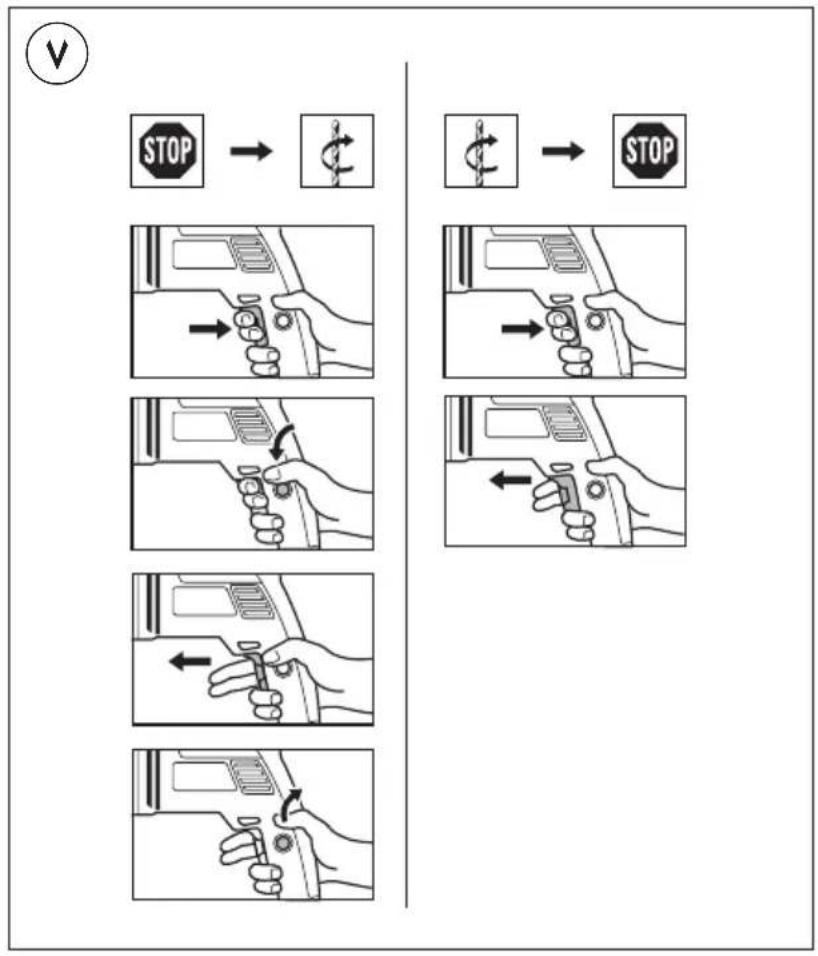 V

STOP

STOP