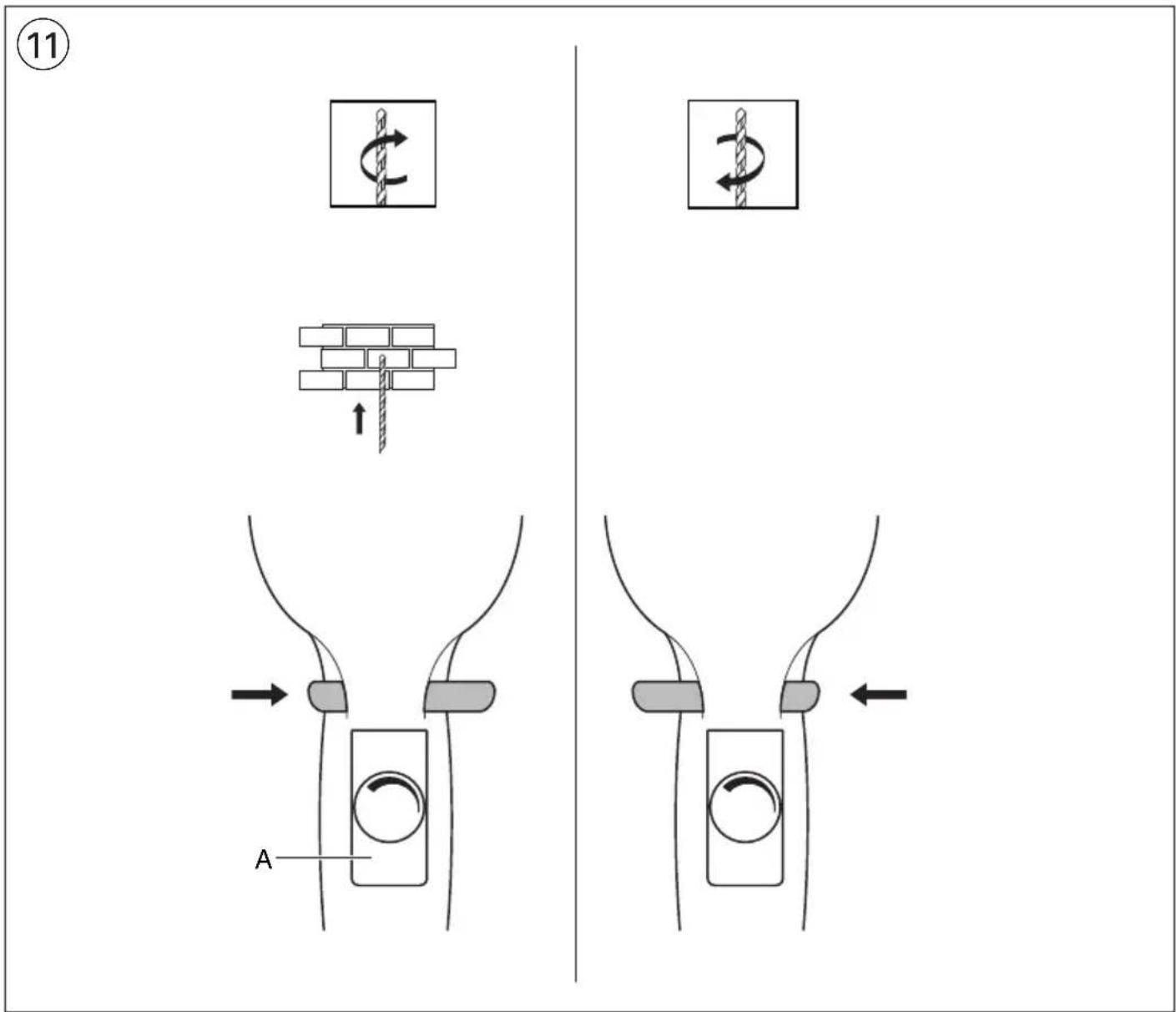 11

A