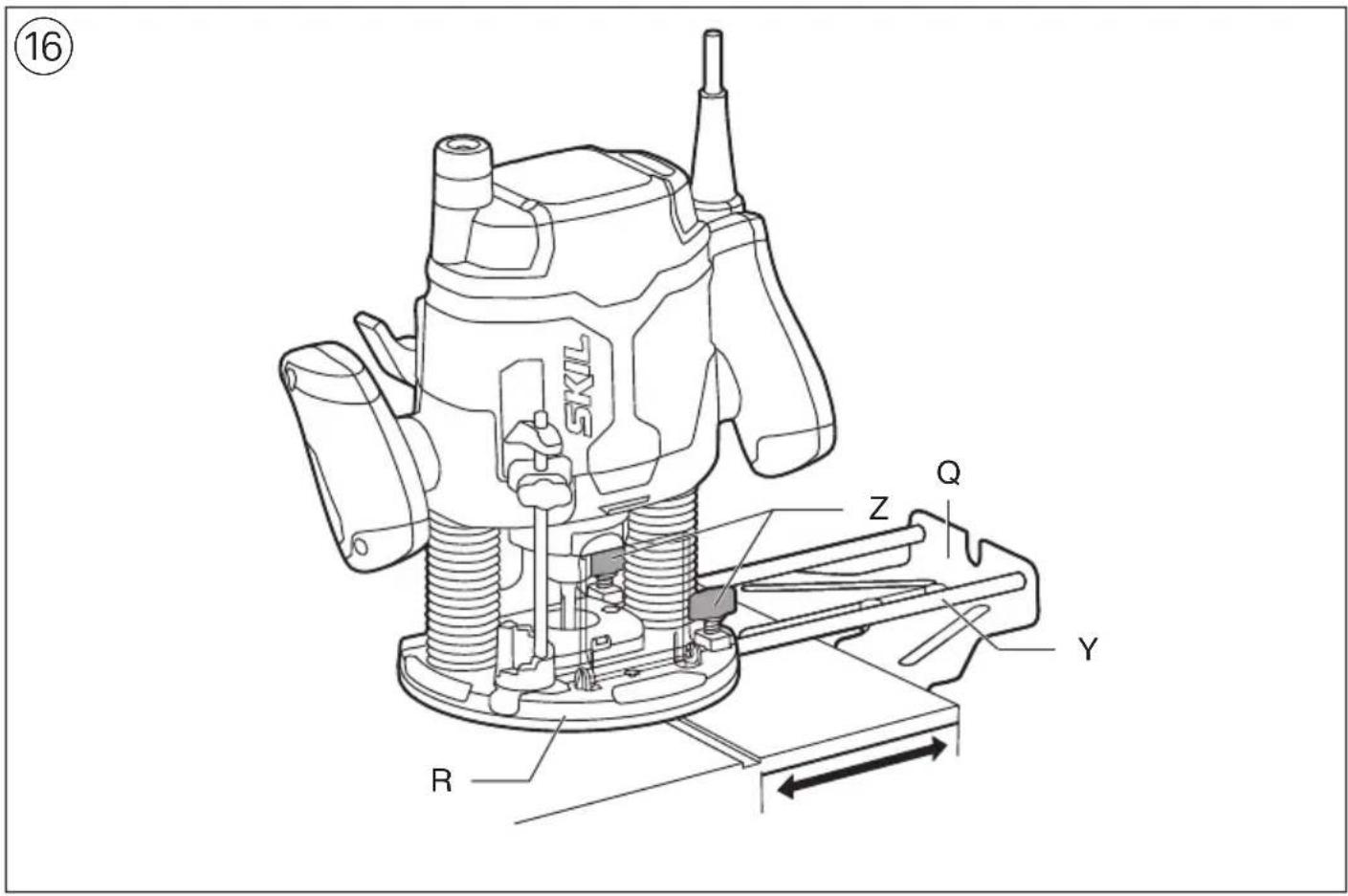 16

SKIL

Q

Z

Y

R