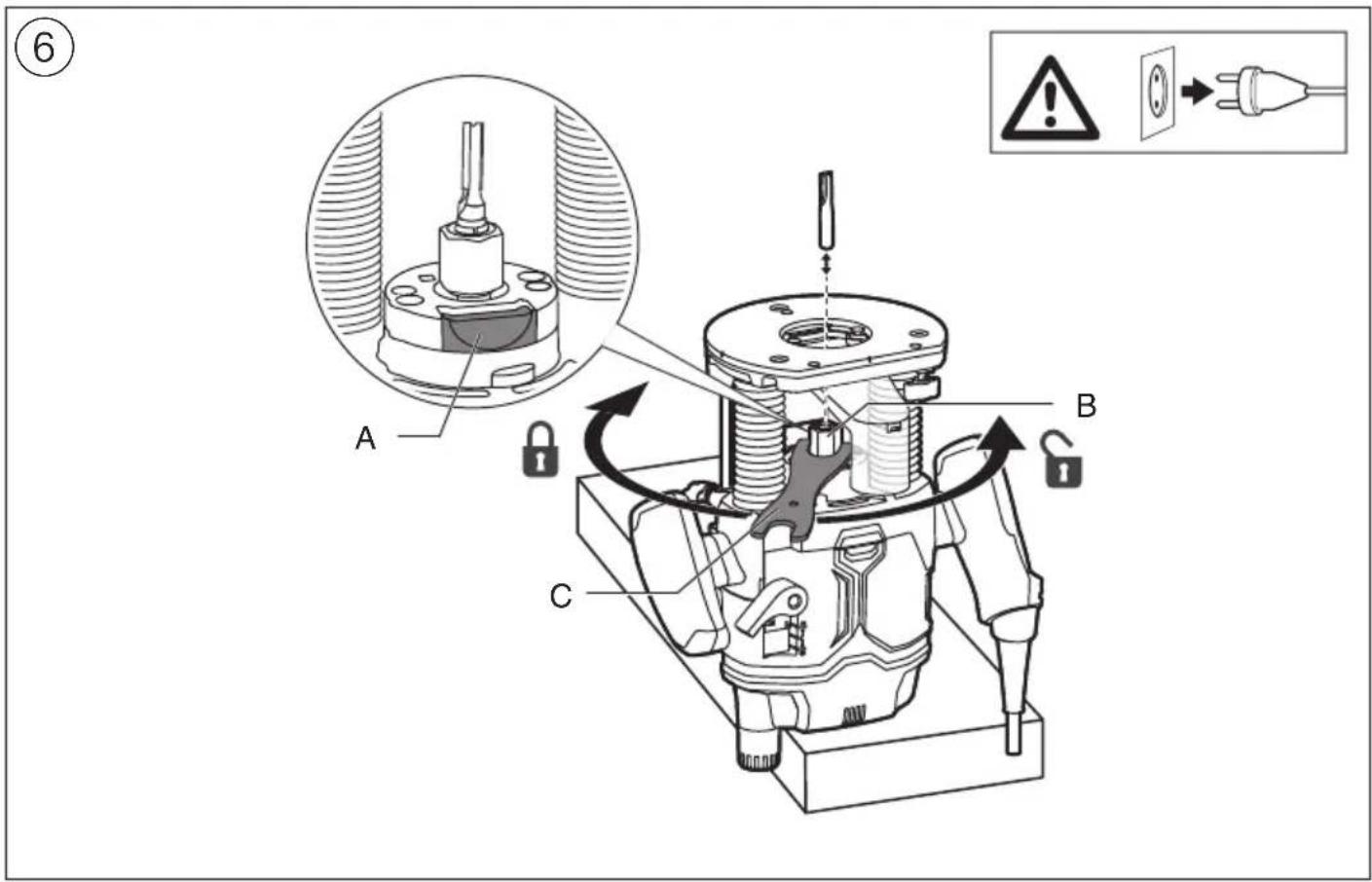 6

A

B

C