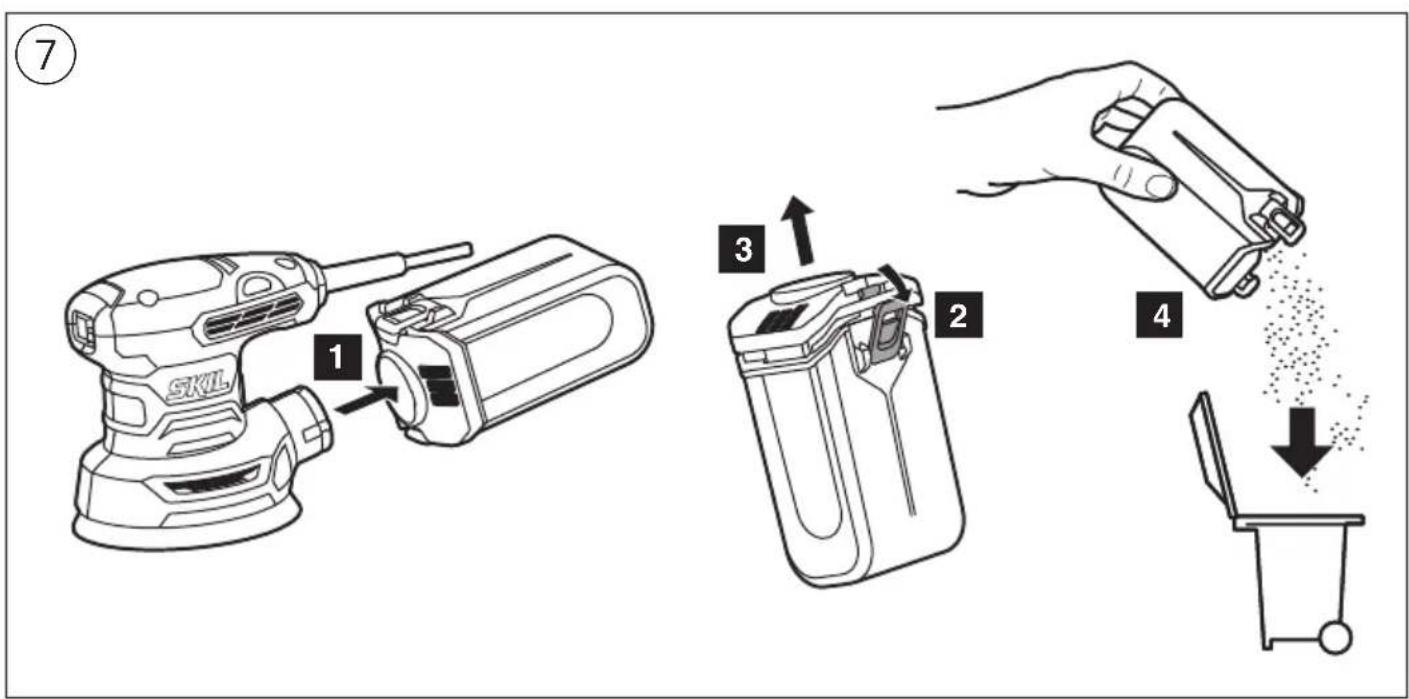 7

SKIL

1

3

2

4