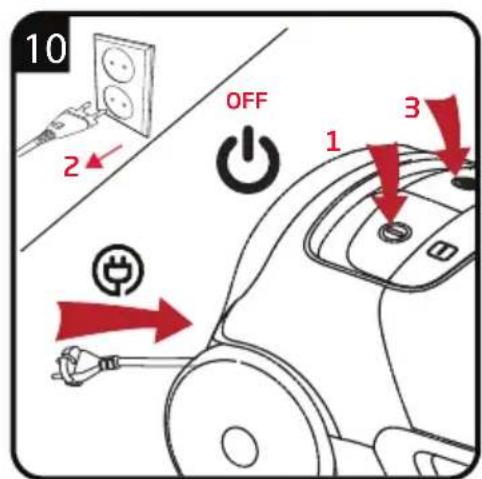 10

2

OFF

1

3