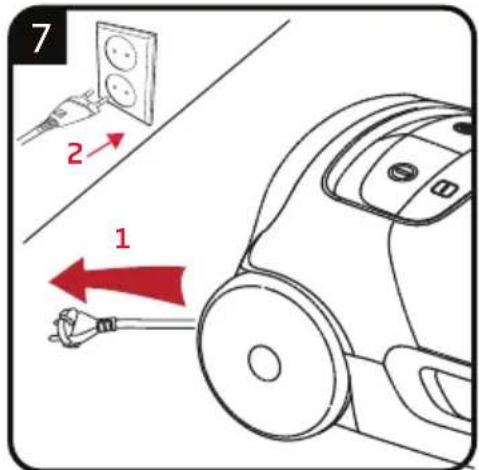 7

2

1