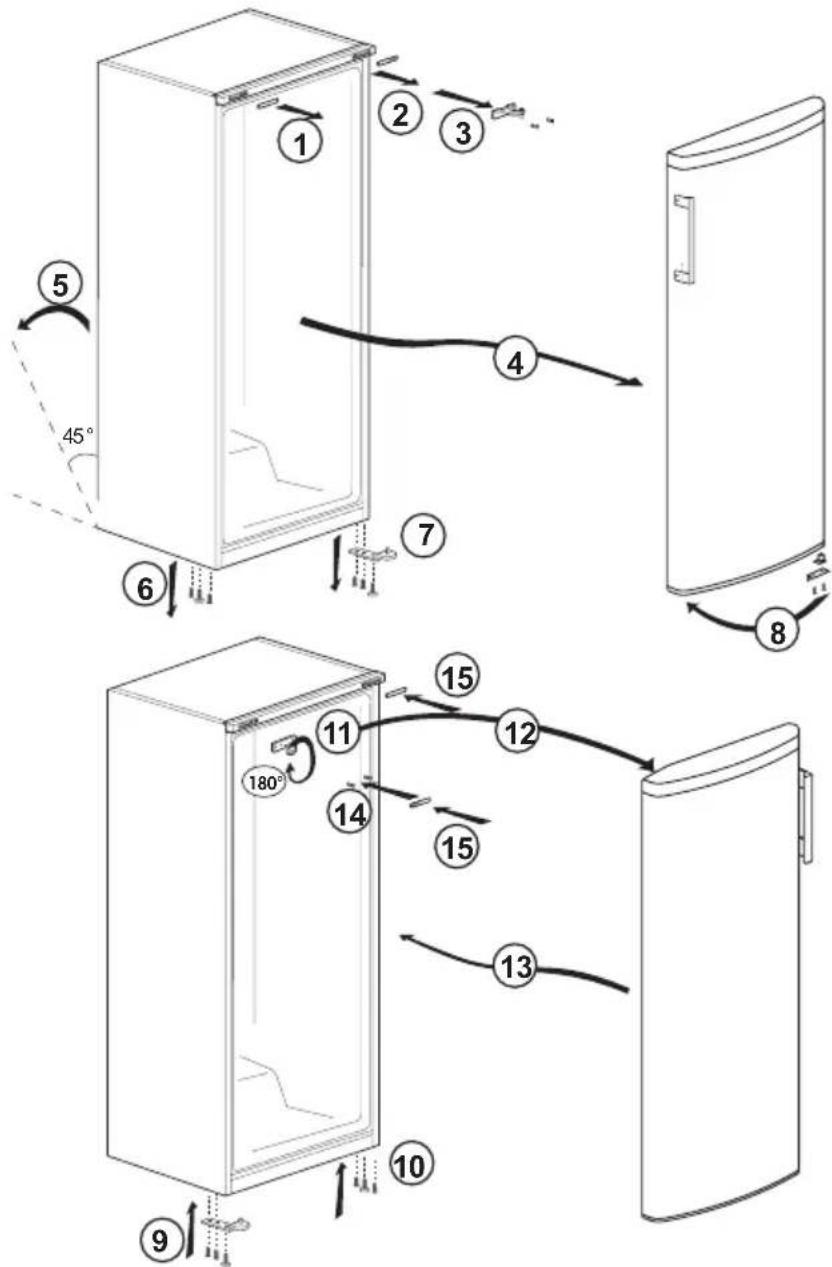 1
2
3
5
4
45°
6
7
8
15
11
12
180°
14
15
13
10
9