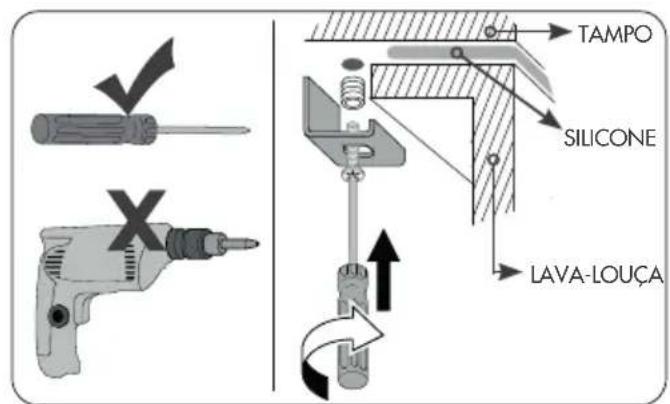 TAMPO

SILICONE

LAVA-LOUÇA