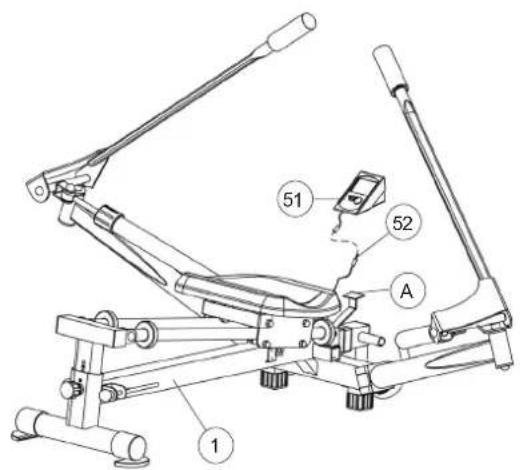 51
52
A
1