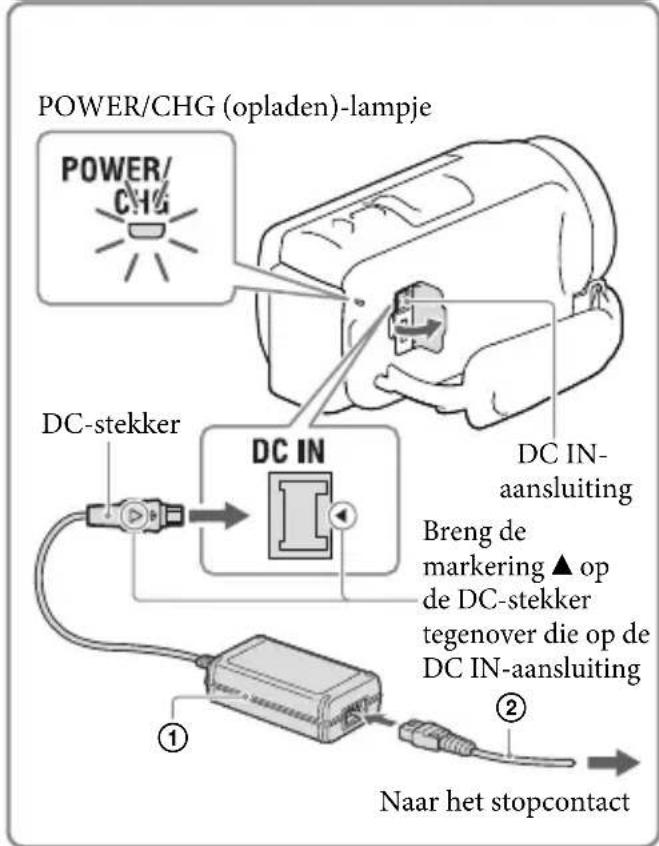 POWER/CHG (opladen)-lampje

POWER/
CHG

DC-stekker

DC IN

DC IN-aansluiting

Breng de markering ▲ op de DC-stekker tegenover die op de DC IN-aansluiting

①

②

Naar het stopcontact