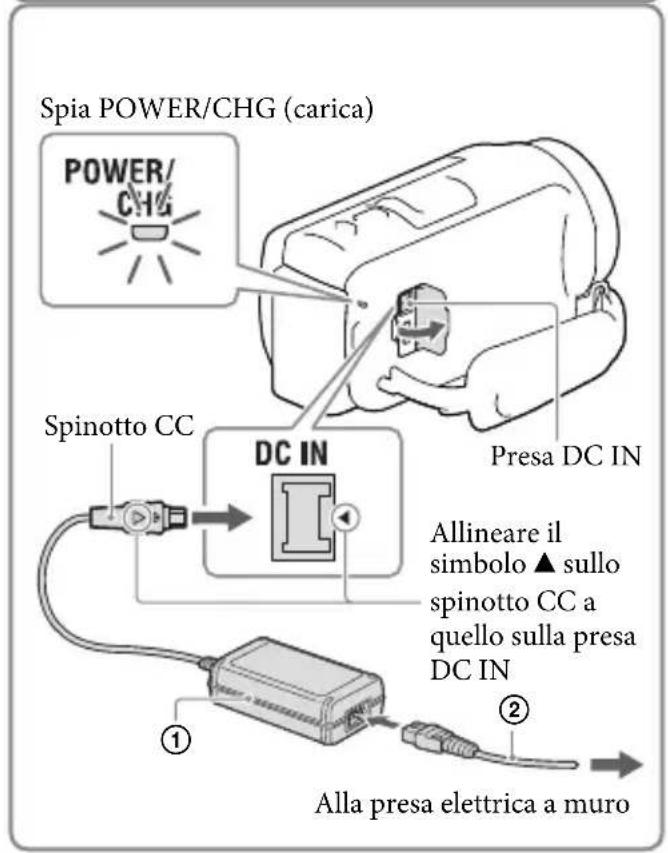 Spia POWER/CHG (carica)

POWER/
CHG

Spinotto CC

DC IN

Presa DC IN

Allineare il simbolo ▲ sullo spinotto CC a quello sulla presa DC IN

①

②

Alla presa elettrica a muro