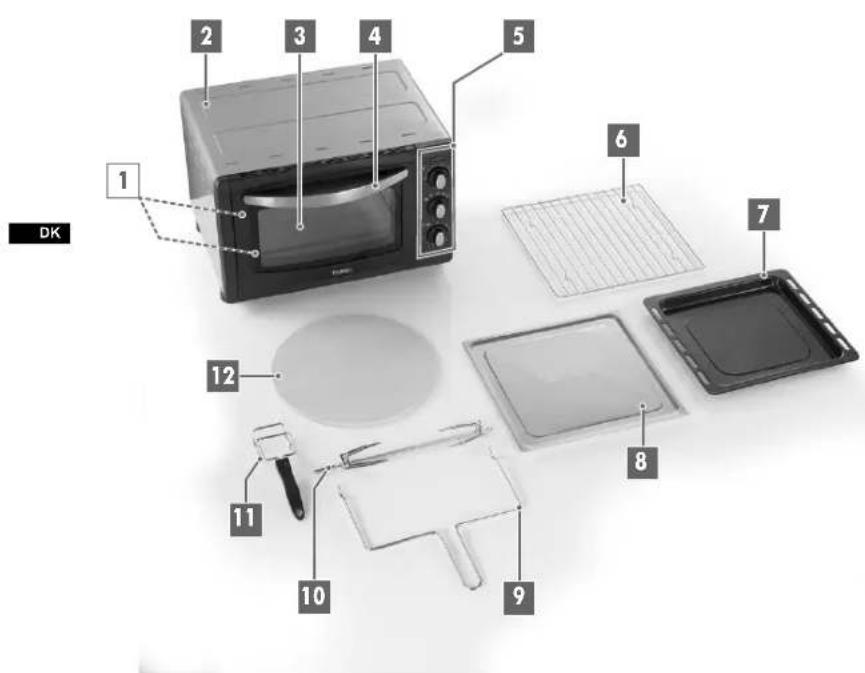 2
3
4
5
1
DK
6
7
12
8
11
10
9